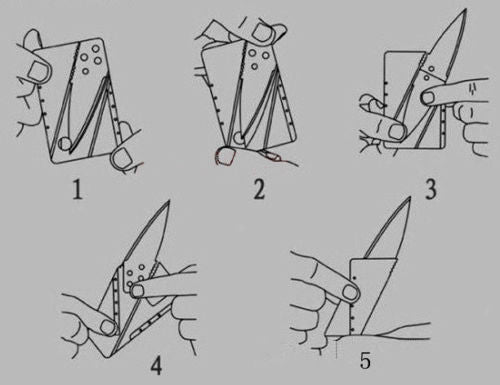 1

2

3

4

5